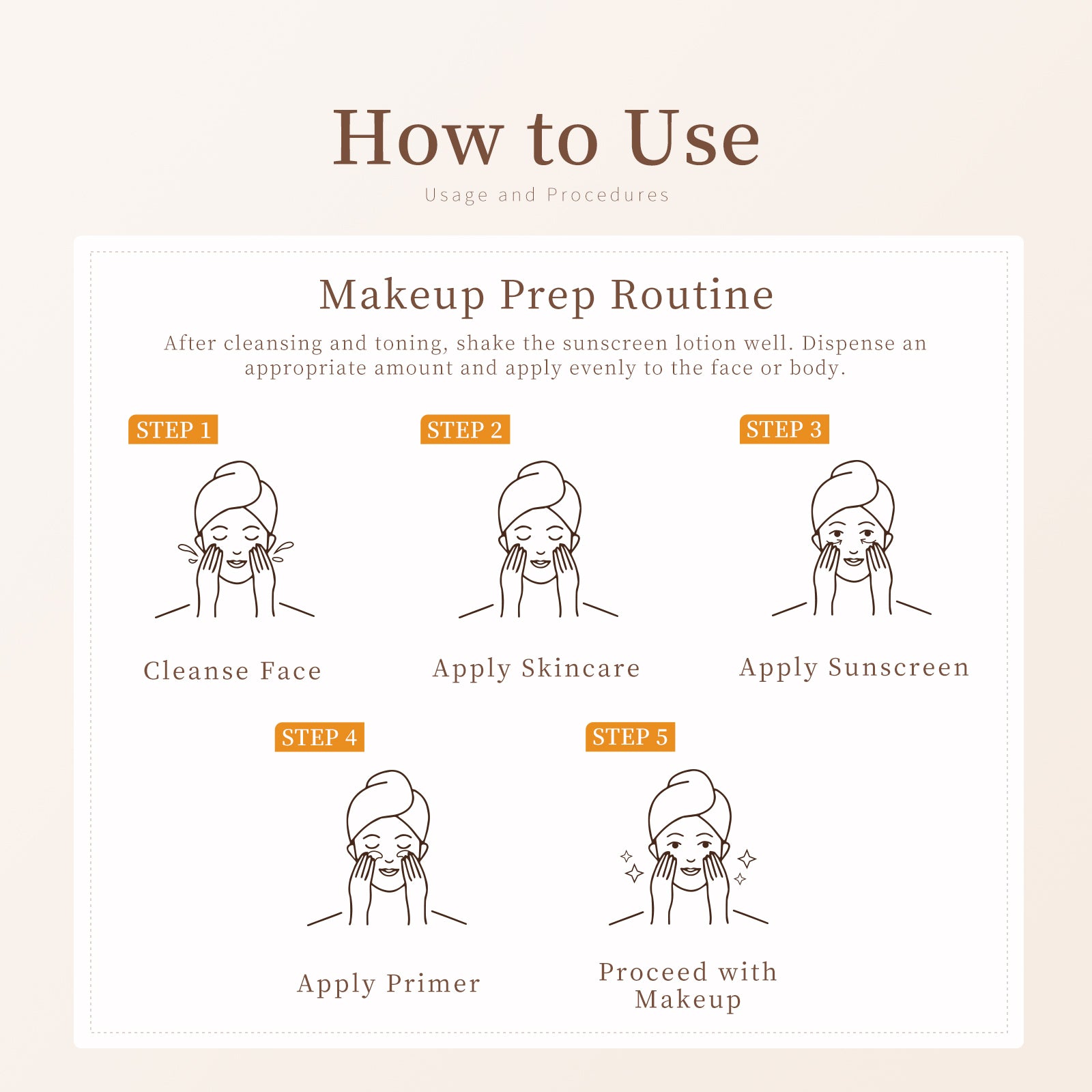 How to Use

Usage and Procedures

Makeup Prep Routine

After cleansing and toning, shake the sunscreen lotion well. Dispense an appropriate amount and apply evenly to the face or body.

STEP 1

Cleanse Face

STEP 2

Apply Skincare

STEP 3

Apply Sunscreen

STEP 4

Apply Primer

STEP 5

Proceed with Makeup